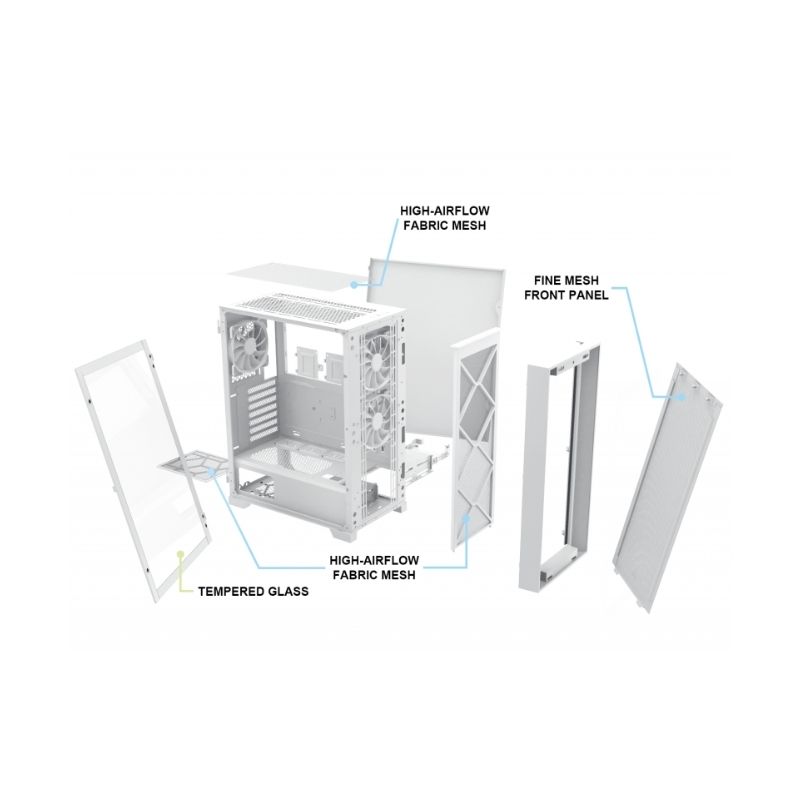 HIGH-AIRFLOW FABRIC MESH

FINE MESH FRONT PANEL

HIGH-AIRFLOW FABRIC MESH

TEMPERED GLASS